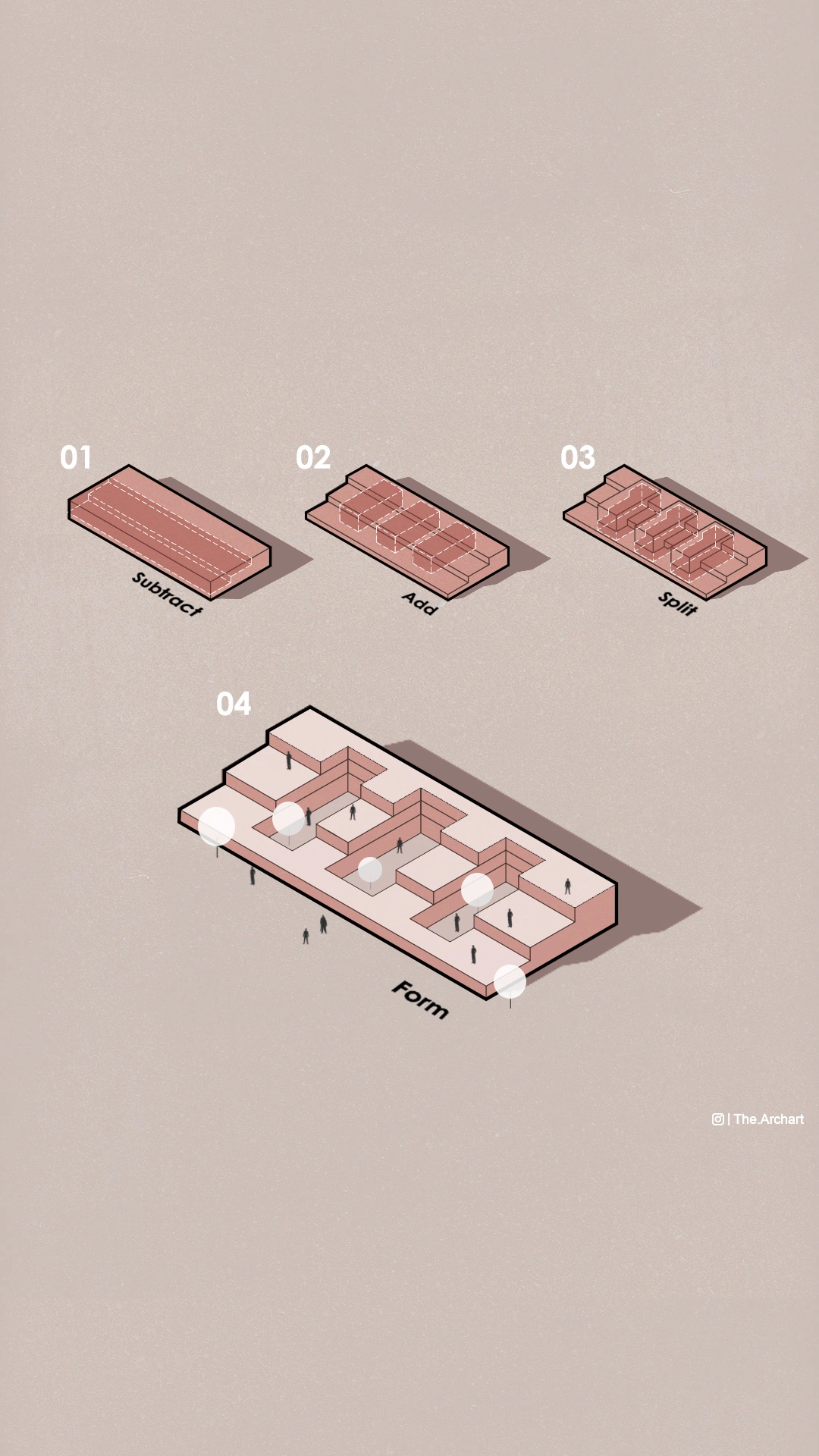 01

Subtract

02

Add

03

Split

04

Form

| The.Archart